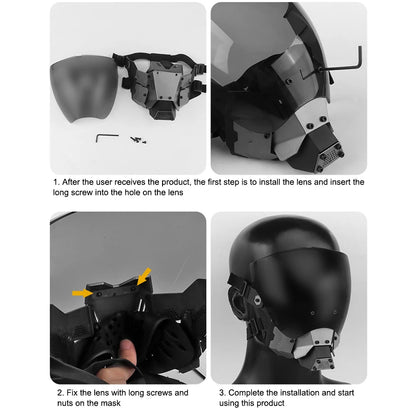 1. After the user receives the product, the first step is to install the lens and insert the long screw into the hole on the lens

2. Fix the lens with long screws and nuts on the mask

3. Complete the installation and start using this product