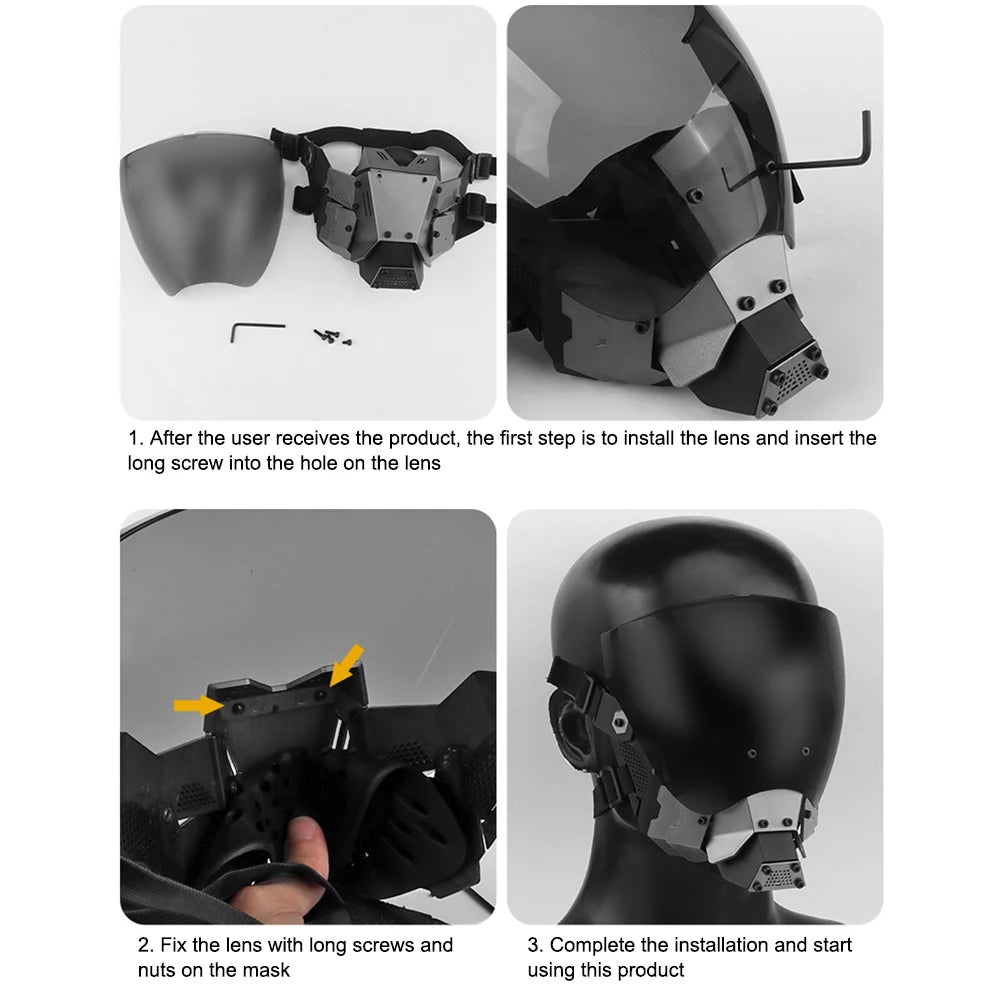 1. After the user receives the product, the first step is to install the lens and insert the long screw into the hole on the lens

2. Fix the lens with long screws and nuts on the mask

3. Complete the installation and start using this product